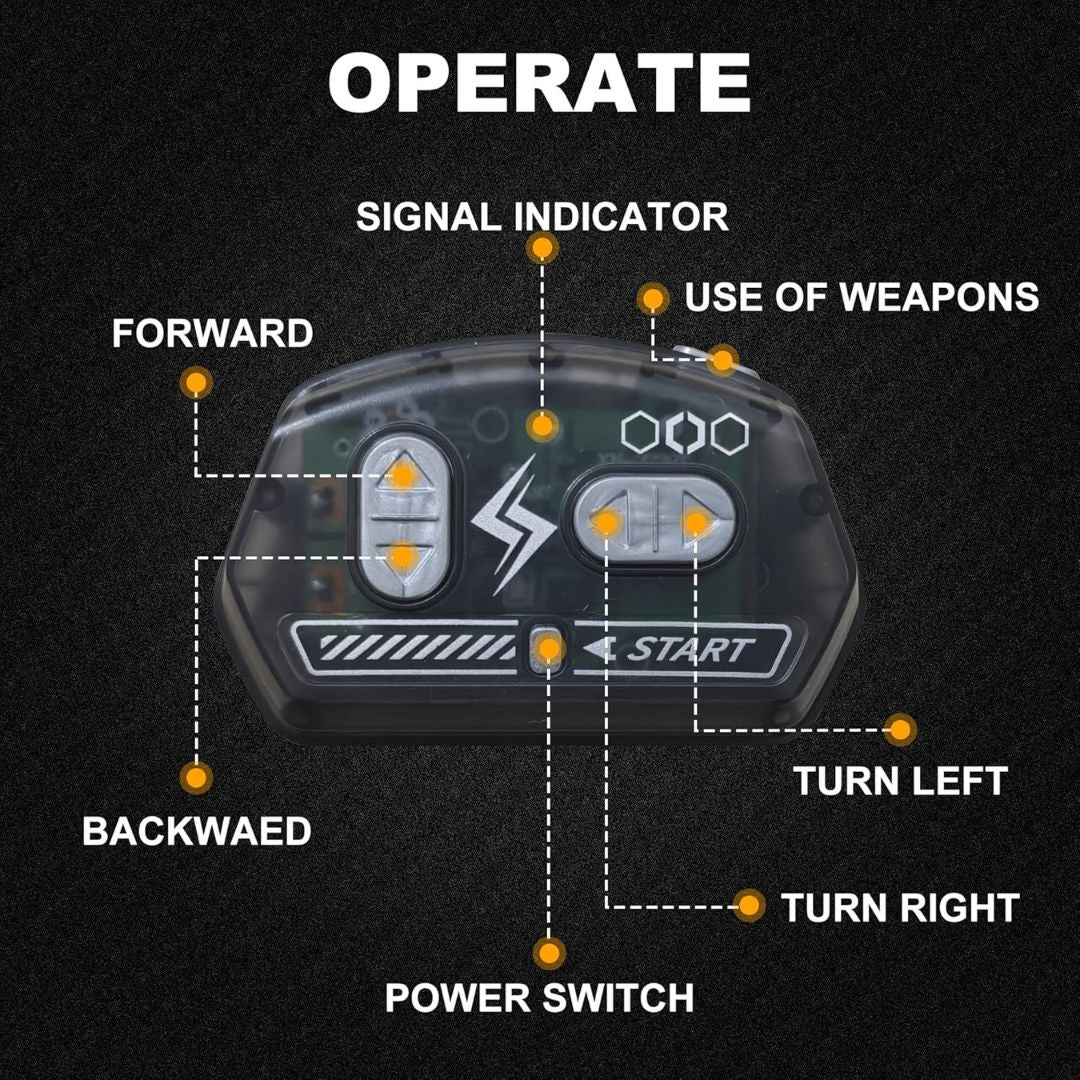 OPERATE

SIGNAL INDICATOR

USE OF WEAPONS

FORWARD

START

TURN LEFT

BACKWAED

TURN RIGHT

POWER SWITCH