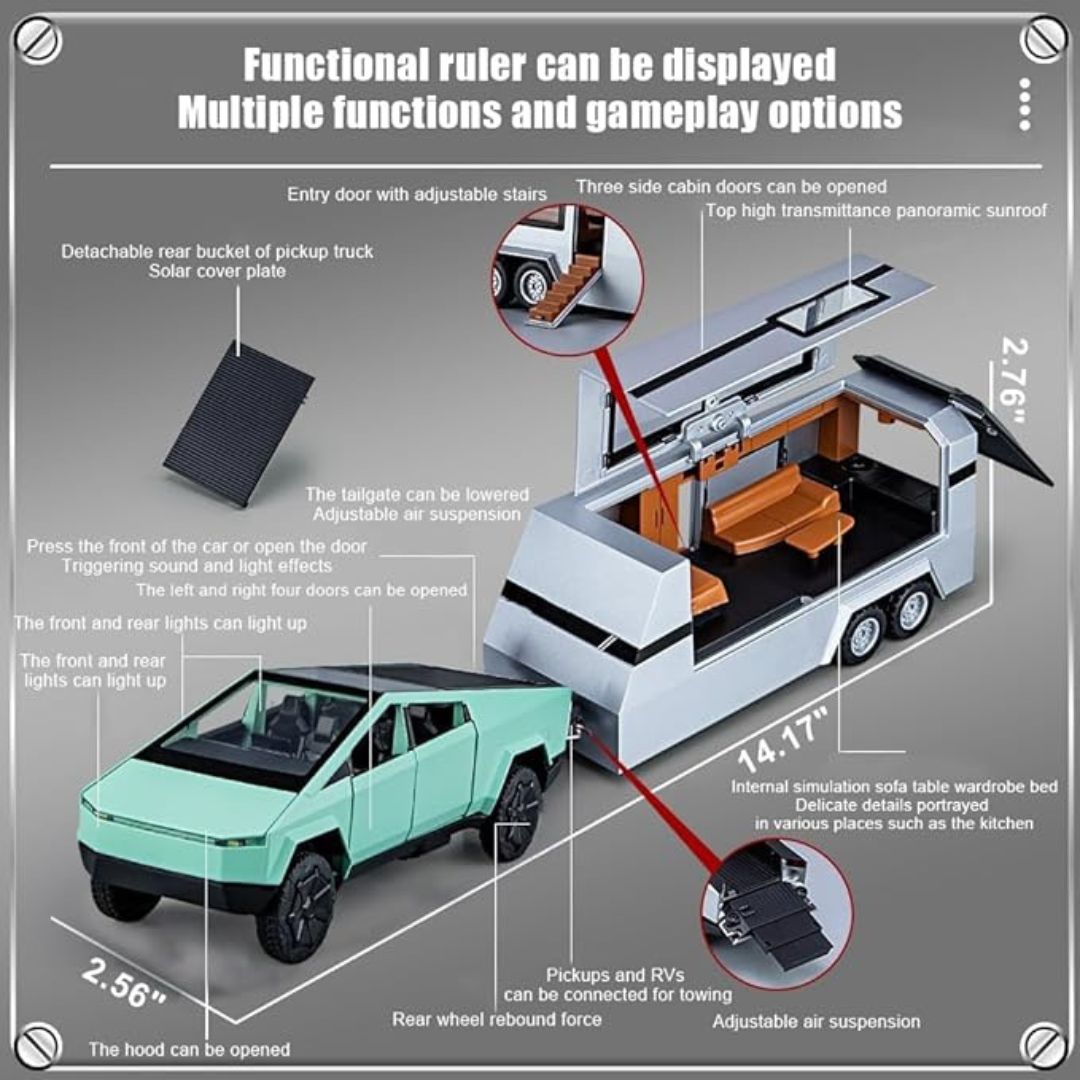 Functional ruler can be displayed
Multiple functions and gameplay options

Entry door with adjustable stairs

Three side cabin doors can be opened

Top high transmittance panoramic sunroof

Detachable rear bucket of pickup truck
Solar cover plate

2.76"

The tailgate can be lowered
Adjustable air suspension

Press the front of the car or open the door
Triggering sound and light effects

The left and right four doors can be opened

The front and rear lights can light up

The front and rear lights can light up

14.17"

Internal simulation sofa table wardrobe bed
Delicate details portrayed
in various places such as the kitchen

2.56"

Pickups and RVs
can be connected for towing

Rear wheel rebound force

Adjustable air suspension

The hood can be opened